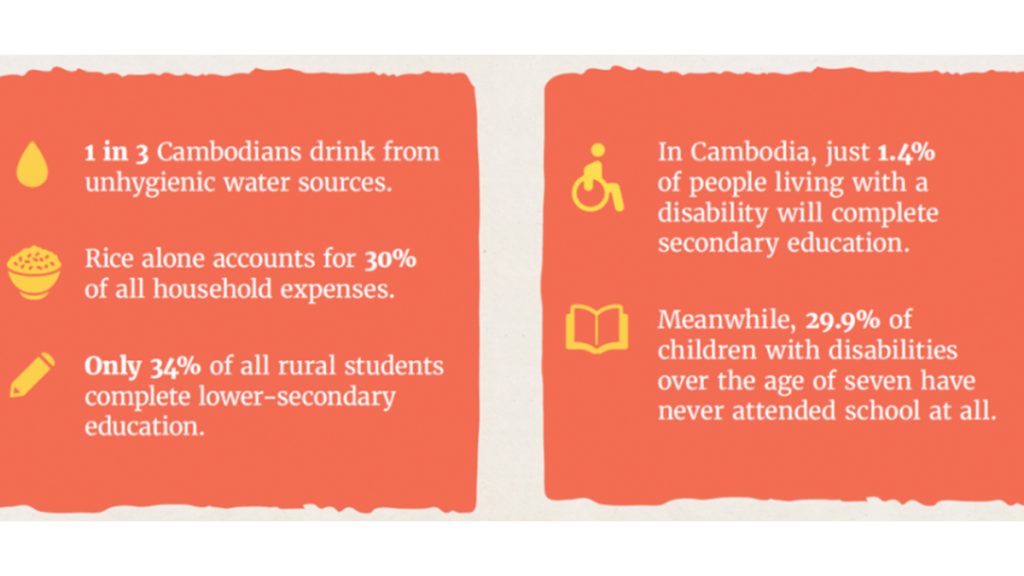 1 in 3 Cambodians drink from unhygienic water sources.

Rice alone accounts for 30% of all household expenses.

Only 34% of all rural students complete lower-secondary education.

In Cambodia, just 1.4% of people living with a disability will complete secondary education.

Meanwhile, 29.9% of children with disabilities over the age of seven have never attended school at all.