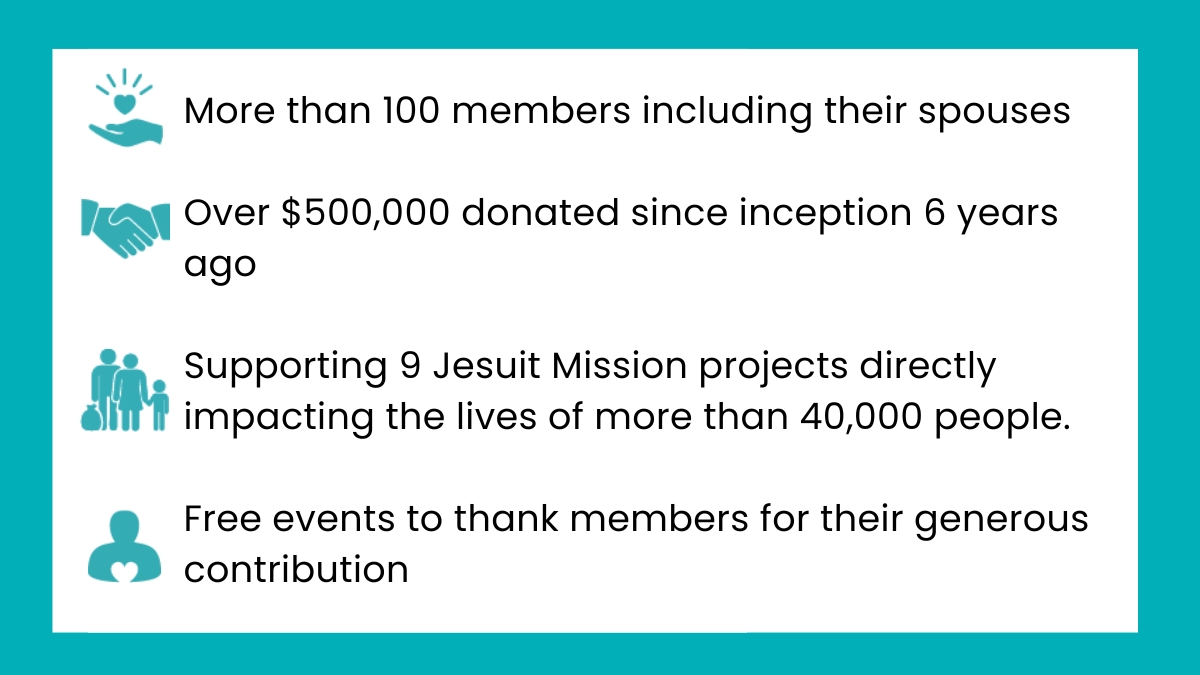 More than 100 members including their spouses

Over \$500,000 donated since inception 6 years ago

Supporting 9 Jesuit Mission projects directly impacting the lives of more than 40,000 people.

Free events to thank members for their generous contribution